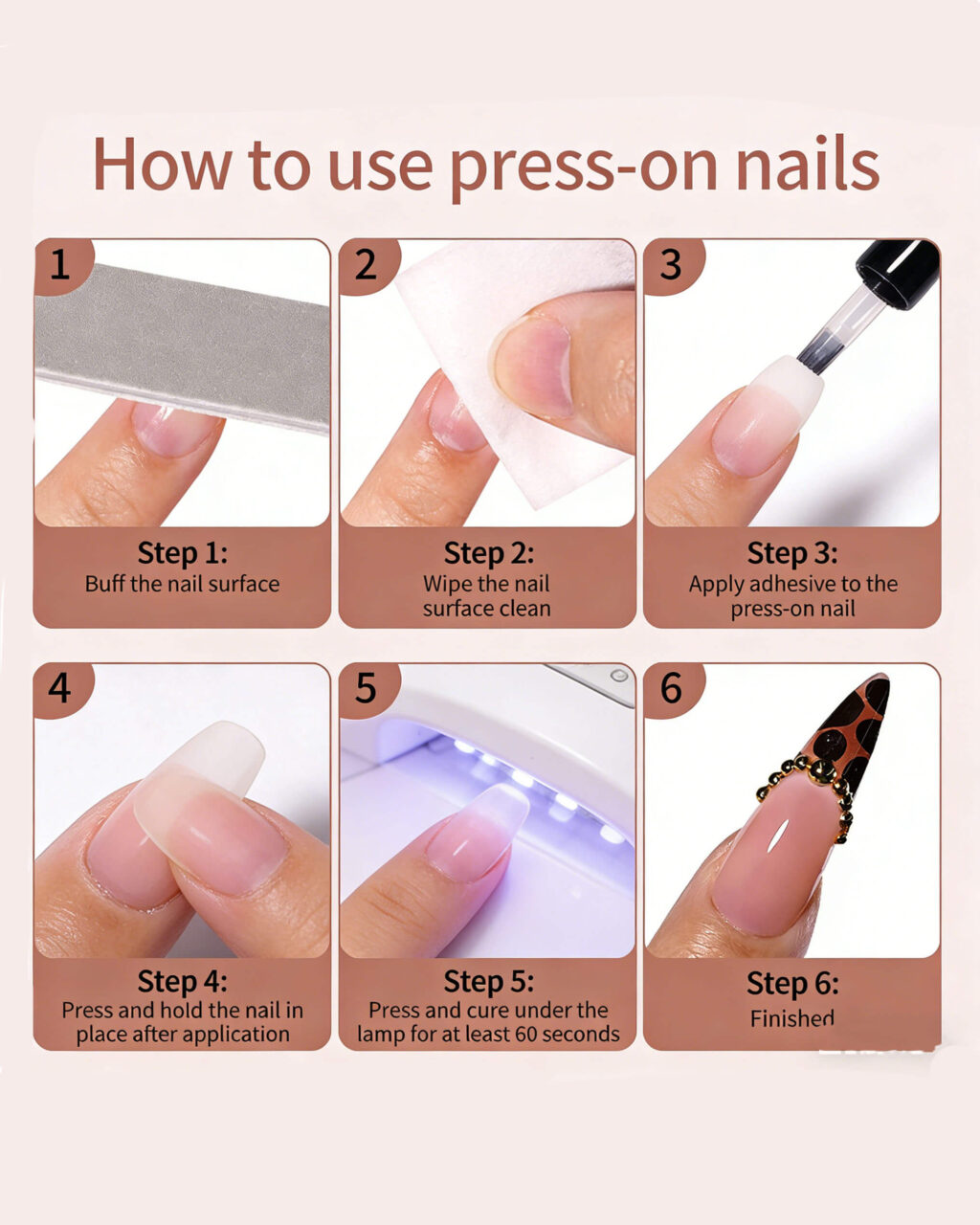 How to use press-on nails

1

Step 1:
Buff the nail surface

2

Step 2:
Wipe the nail surface clean

3

Step 3:
Apply adhesive to the press-on nail

4

Step 4:
Press and hold the nail in place after application

5

Step 5:
Press and cure under the lamp for at least 60 seconds

6

Step 6:
Finished