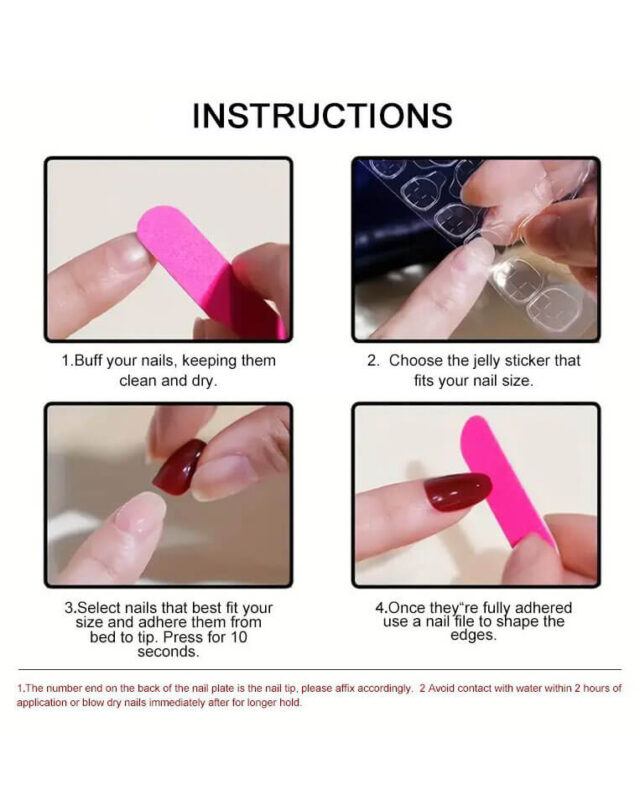 INSTRUCTIONS

1.Buff your nails, keeping them clean and dry.

2. Choose the jelly sticker that fits your nail size.

3.Select nails that best fit your size and adhere them from bed to tip. Press for 10 seconds.

4.Once they"re fully adhered use a nail file to shape the edges.

1.The number end on the back of the nail plate is the nail tip, please affix accordingly. 2 Avoid contact with water within 2 hours of application or blow dry nails immediately after for longer hold.