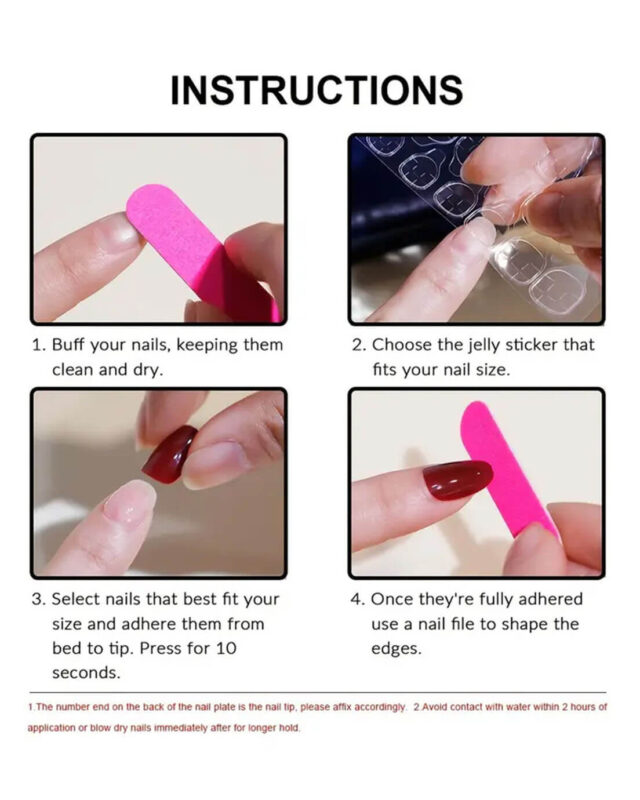 INSTRUCTIONS

1. Buff your nails, keeping them clean and dry.

2. Choose the jelly sticker that fits your nail size.

3. Select nails that best fit your size and adhere them from bed to tip. Press for 10 seconds.

4. Once they're fully adhered use a nail file to shape the edges.

1.The number end on the back of the nail plate is the nail tip, please affix accordingly. 2.Avoid contact with water within 2 hours of application or blow dry nails immediately after for longer hold.